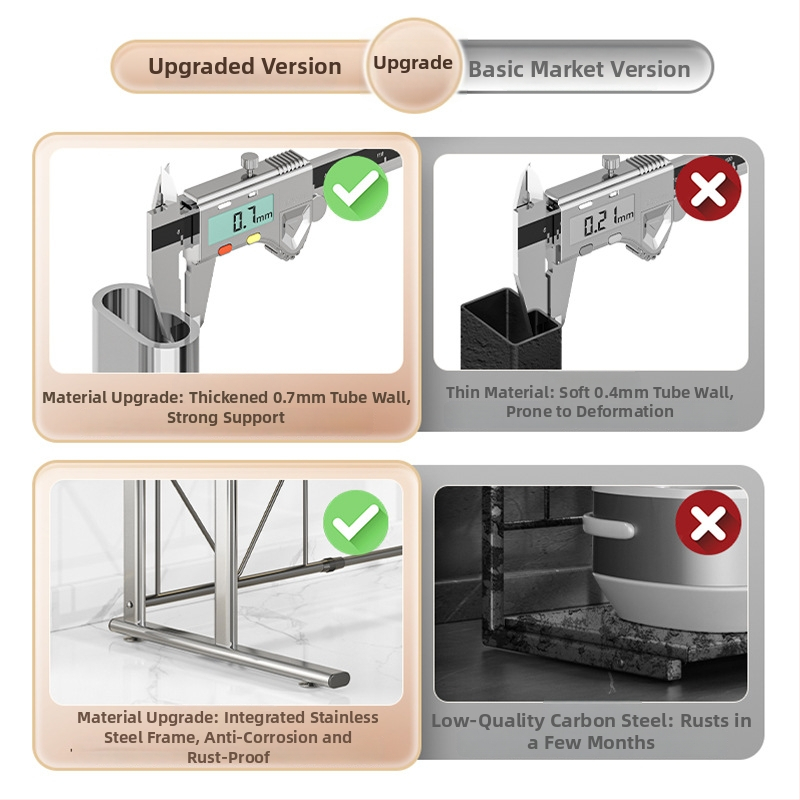 Upgraded Version
Upgrade
Basic Market Version

0.7mm

Material Upgrade: Thickened 0.7mm Tube Wall, Strong Support

0.21mm

Thin Material: Soft 0.4mm Tube Wall, Prone to Deformation

Material Upgrade: Integrated Stainless Steel Frame, Anti-Corrosion and Rust-Proof

Low-Quality Carbon Steel: Rusts in a Few Months