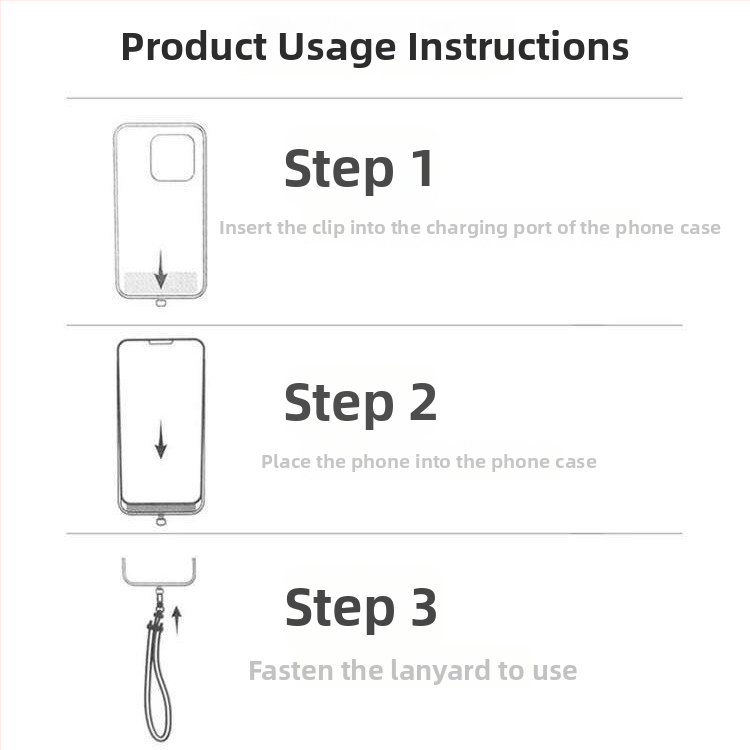 Product Usage Instructions

Step 1

Insert the clip into the charging port of the phone case

Step 2

Place the phone into the phone case

Step 3

Fasten the lanyard to use