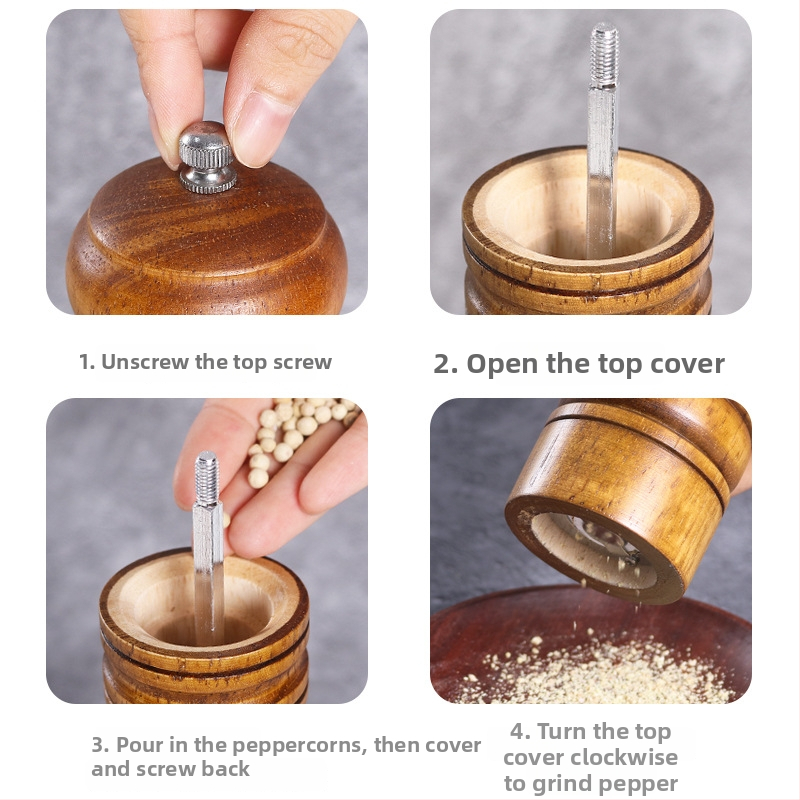 1. Unscrew the top screw

2. Open the top cover

3. Pour in the peppercorns, then cover and screw back

4. Turn the top cover clockwise to grind pepper