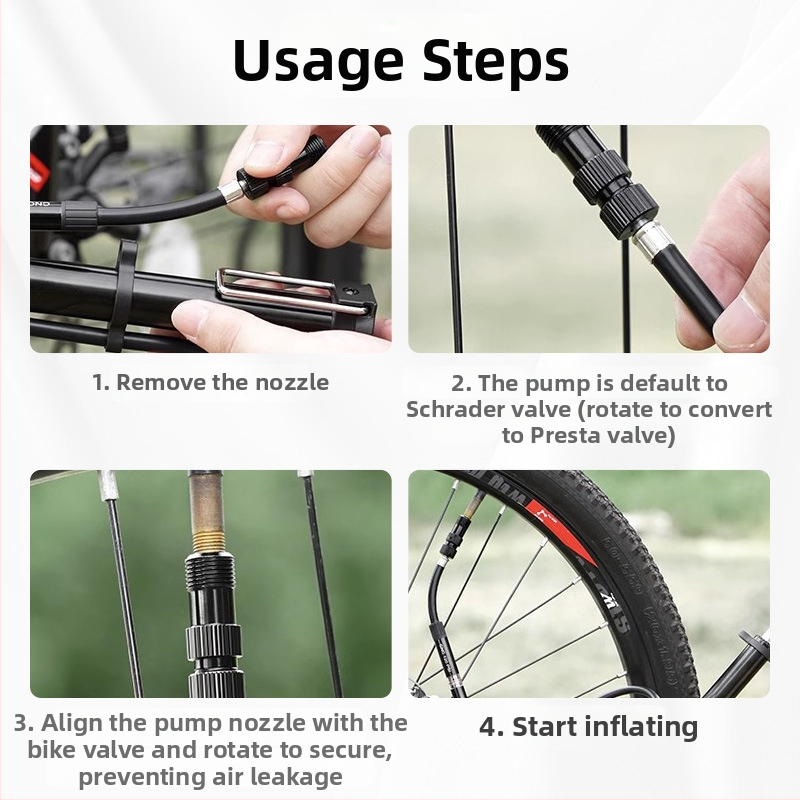 Usage Steps

1. Remove the nozzle

2. The pump is default to Schrader valve (rotate to convert to Presta valve)

3. Align the pump nozzle with the bike valve and rotate to secure, preventing air leakage

4. Start inflating