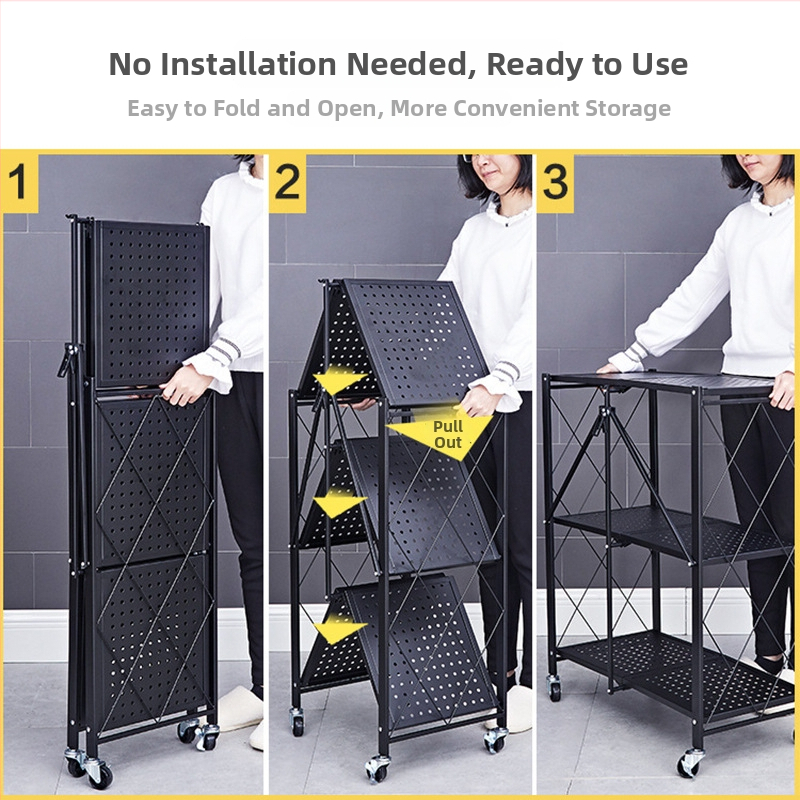 No Installation Needed, Ready to Use

Easy to Fold and Open, More Convenient Storage

1

2

Pull Out

3