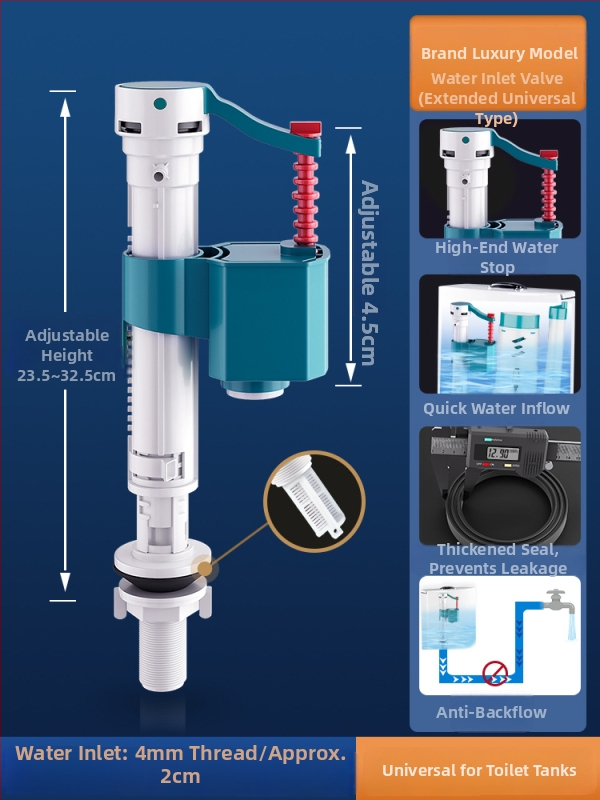 Brand Luxury Model
Water Inlet Valve (Extended Universal Type)

Adjustable Height 23.5~32.5cm

Adjustable 4.5cm

High-End Water Stop

Quick Water Inflow

12.90

Thickened Seal, Prevents Leakage

Anti-Backflow

Water Inlet: 4mm Thread/Approx. 2cm

Universal for Toilet Tanks