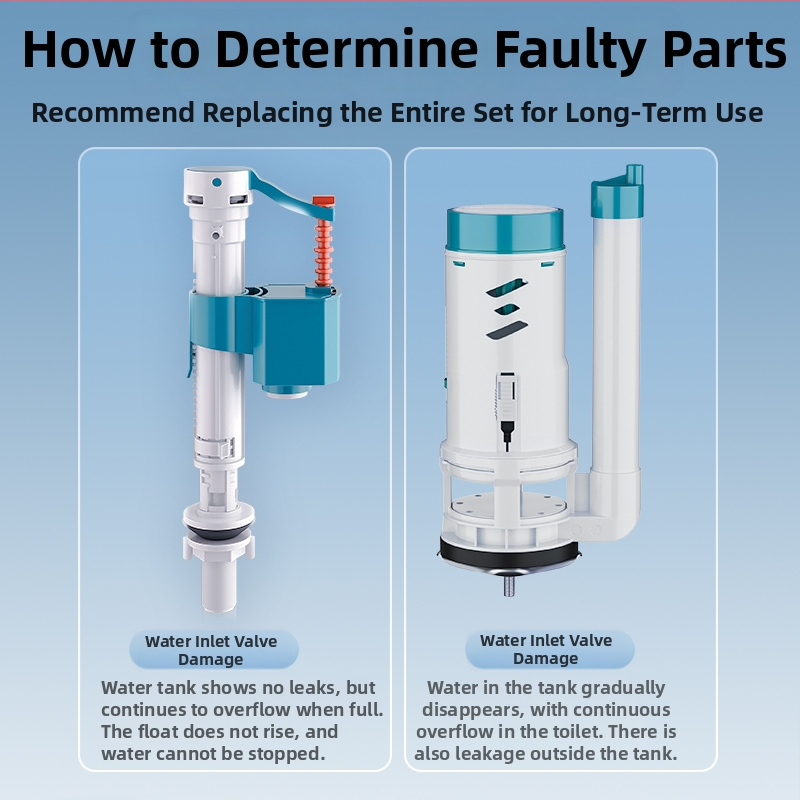 How to Determine Faulty Parts

Recommend Replacing the Entire Set for Long-Term Use

Water Inlet Valve Damage

Water tank shows no leaks, but continues to overflow when full. The float does not rise, and water cannot be stopped.

Water Inlet Valve Damage

Water in the tank gradually disappears, with continuous overflow in the toilet. There is also leakage outside the tank.