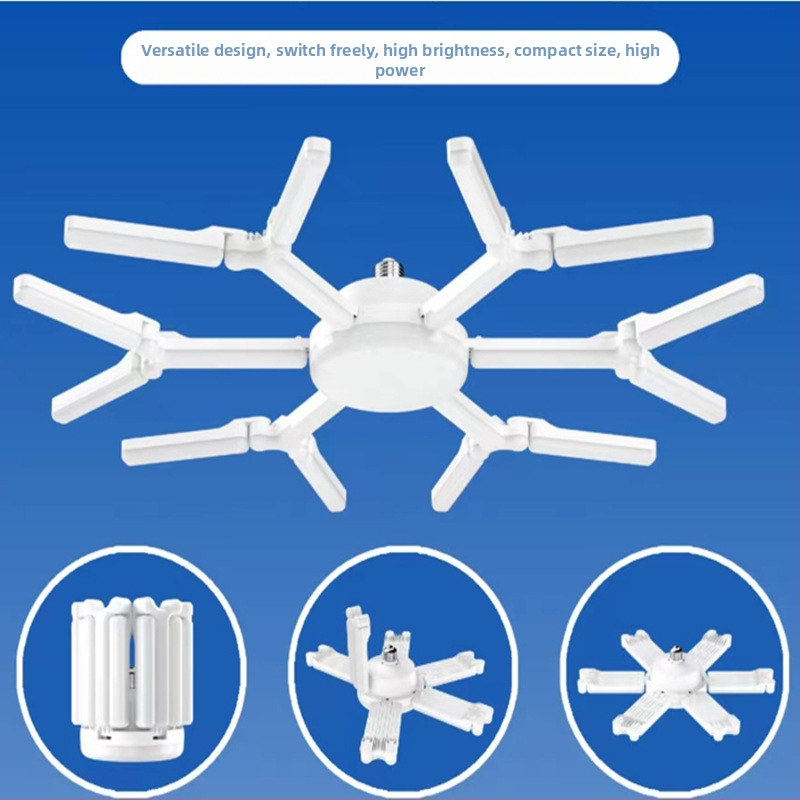 Versatile design, switch freely, high brightness, compact size, high power