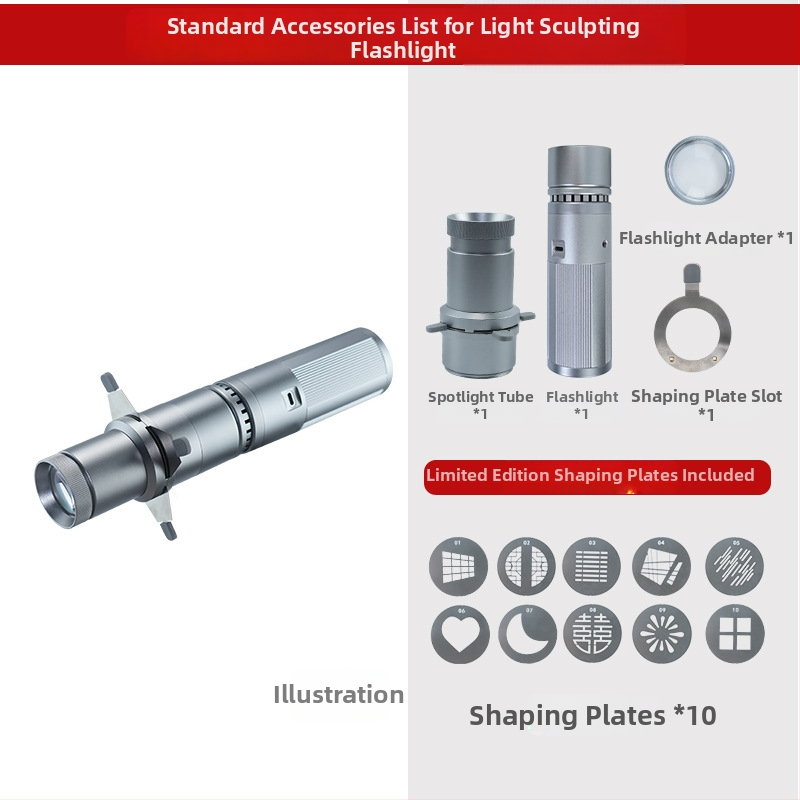 Standard Accessories List for Light Sculpting Flashlight

Flashlight Adapter *1

Spotlight Tube *1

Flashlight *1

Shaping Plate Slot *1

Limited Edition Shaping Plates Included

01 02 03 04 05
06 07 08 09 10

Illustration

Shaping Plates *10