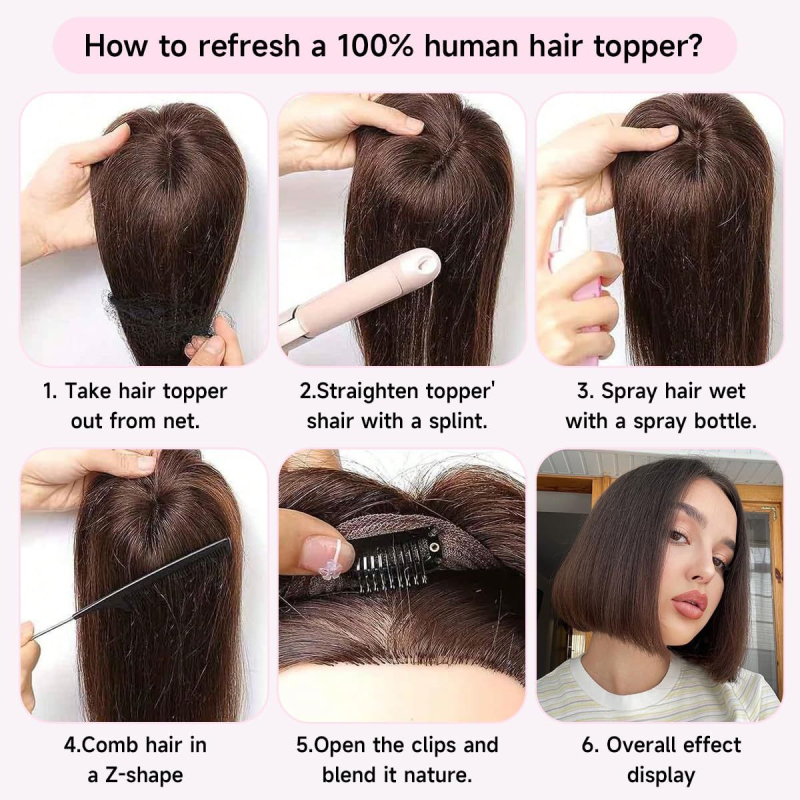 How to refresh a 100% human hair topper?

1. Take hair topper out from net.

2.Straighten topper' shair with a splint.

3. Spray hair wet with a spray bottle.

4.Comb hair in a Z-shape

5.Open the clips and blend it nature.

6. Overall effect display