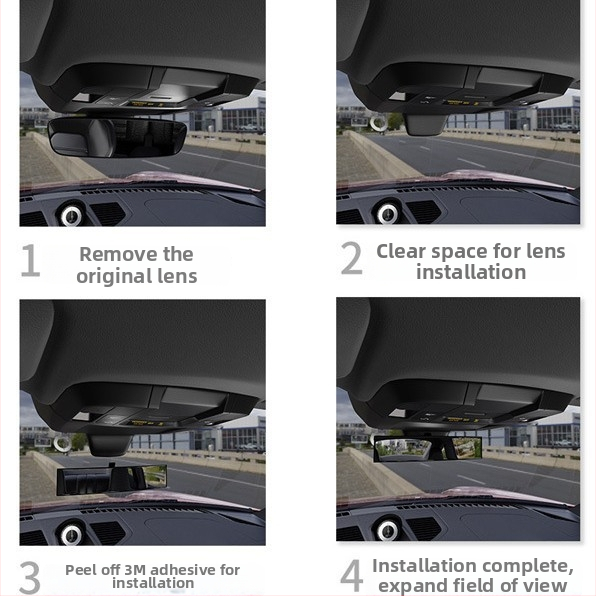 1 Remove the original lens

2 Clear space for lens installation

3 Peel off 3M adhesive for installation

4 Installation complete, expand field of view