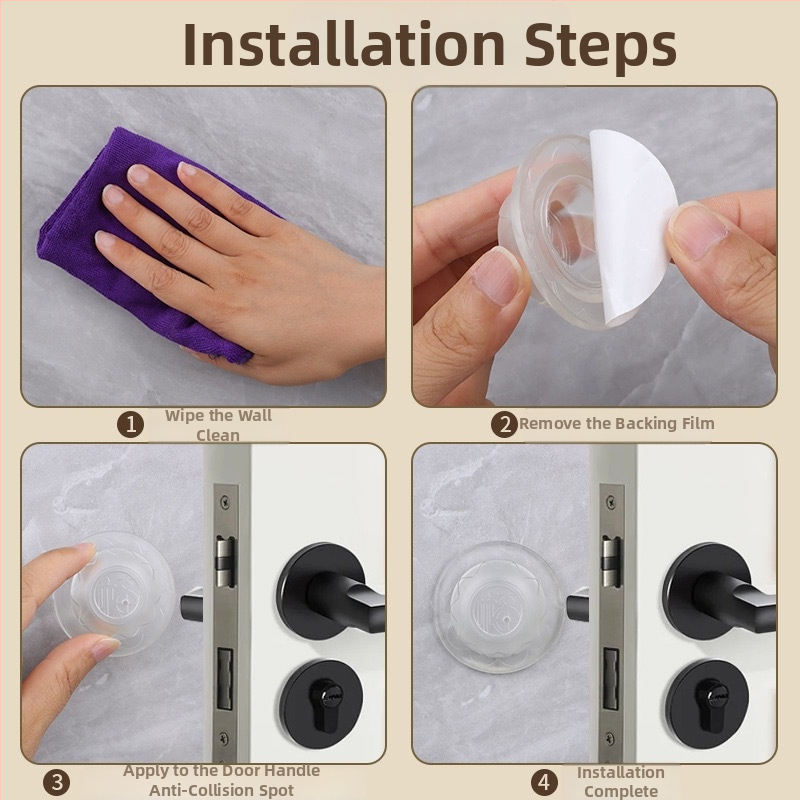 Installation Steps

1 Wipe the Wall Clean

2 Remove the Backing Film

3 Apply to the Door Handle Anti-Collision Spot

4 Installation Complete