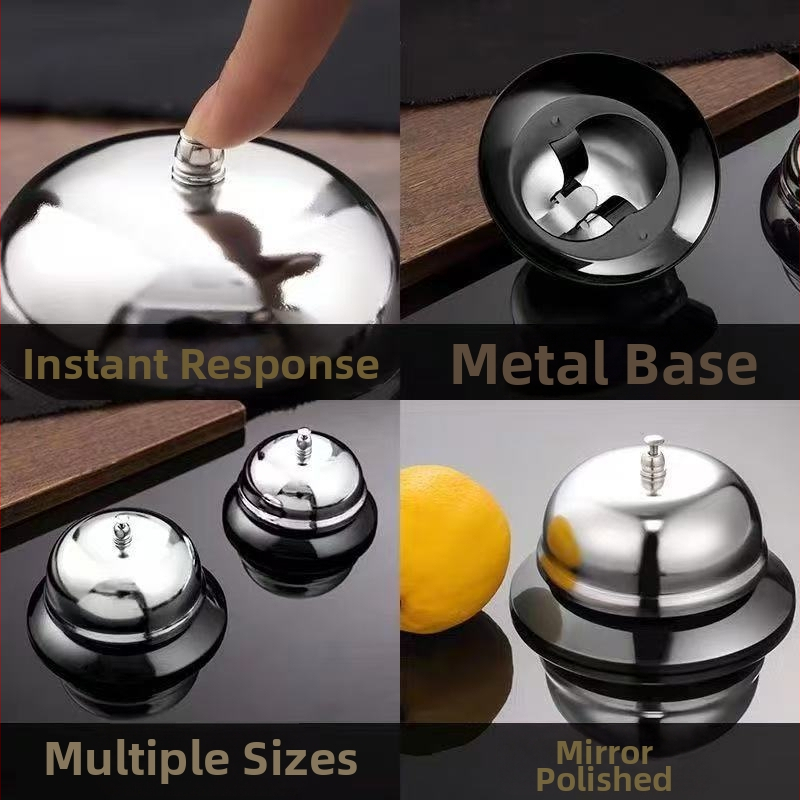 Instant Response

Metal Base

Multiple Sizes

Mirror Polished