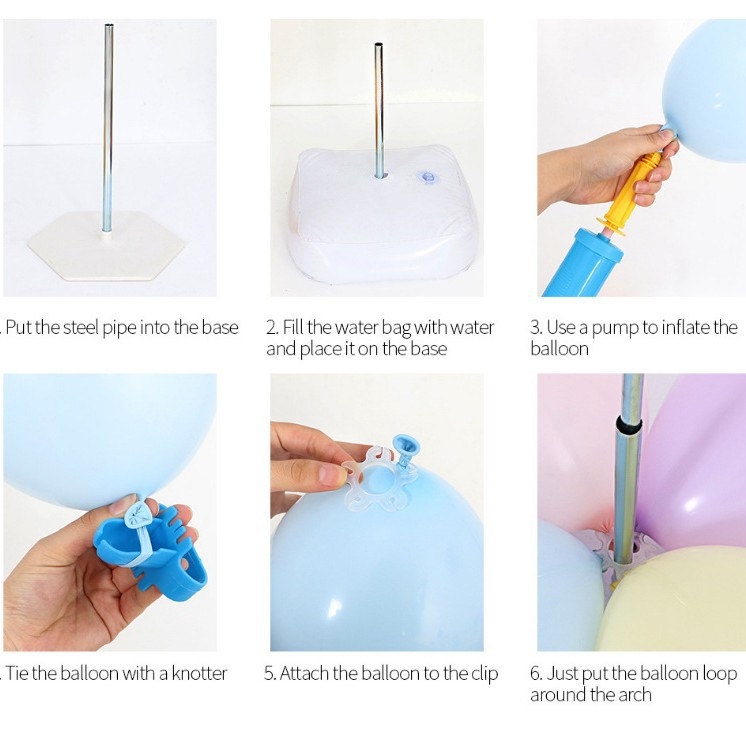 . Put the steel pipe into the base

2. Fill the water bag with water and place it on the base

3. Use a pump to inflate the balloon

. Tie the balloon with a knotter

5. Attach the balloon to the clip

6. Just put the balloon loop around the arch