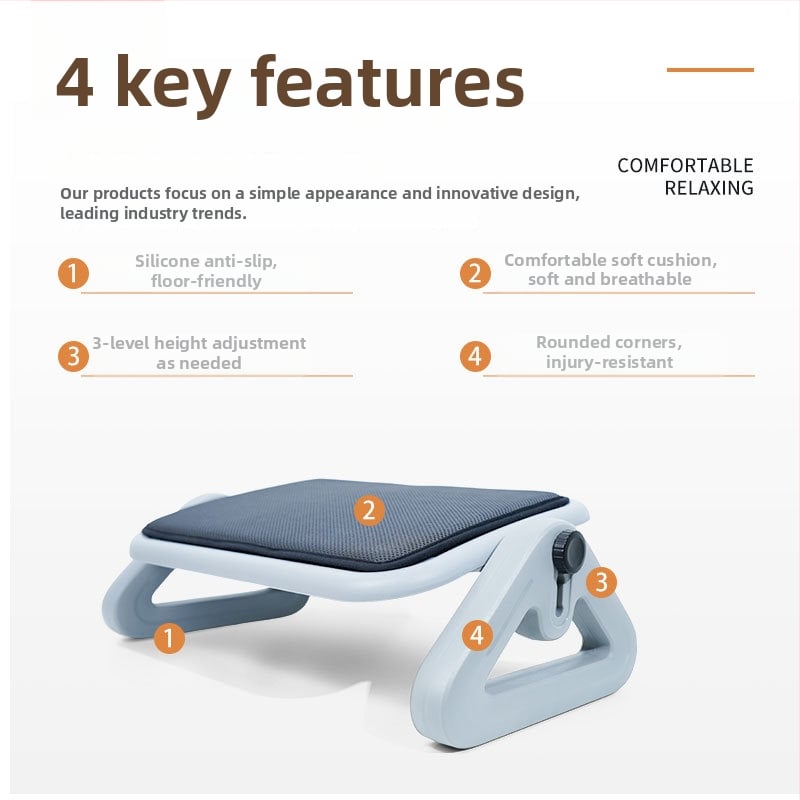 4 key features

COMFORTABLE
RELAXING

Our products focus on a simple appearance and innovative design, leading industry trends.

1 Silicone anti-slip, floor-friendly

2 Comfortable soft cushion, soft and breathable

3 3-level height adjustment as needed

4 Rounded corners, injury-resistant

2

3

1

4