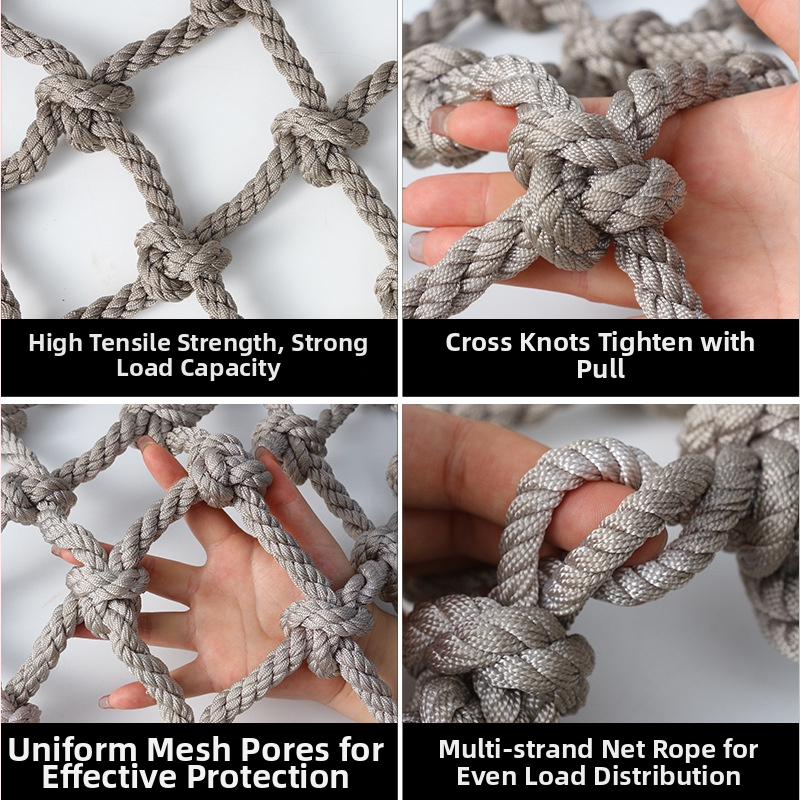 High Tensile Strength, Strong Load Capacity

Cross Knots Tighten with Pull

Uniform Mesh Pores for Effective Protection

Multi-strand Net Rope for Even Load Distribution