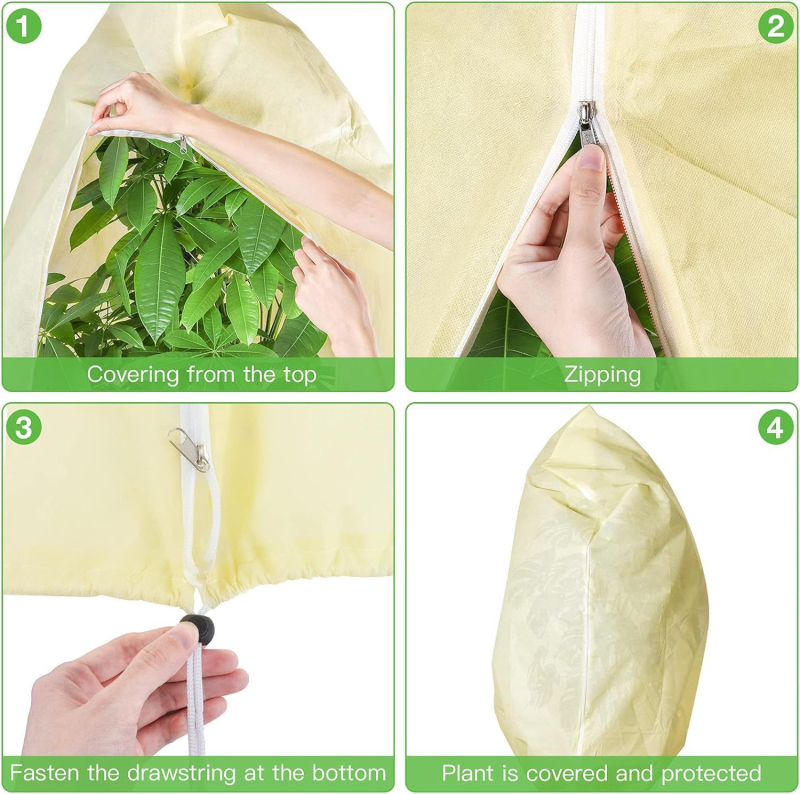 1
Covering from the top

2
Zipping

3
Fasten the drawstring at the bottom

4
Plant is covered and protected