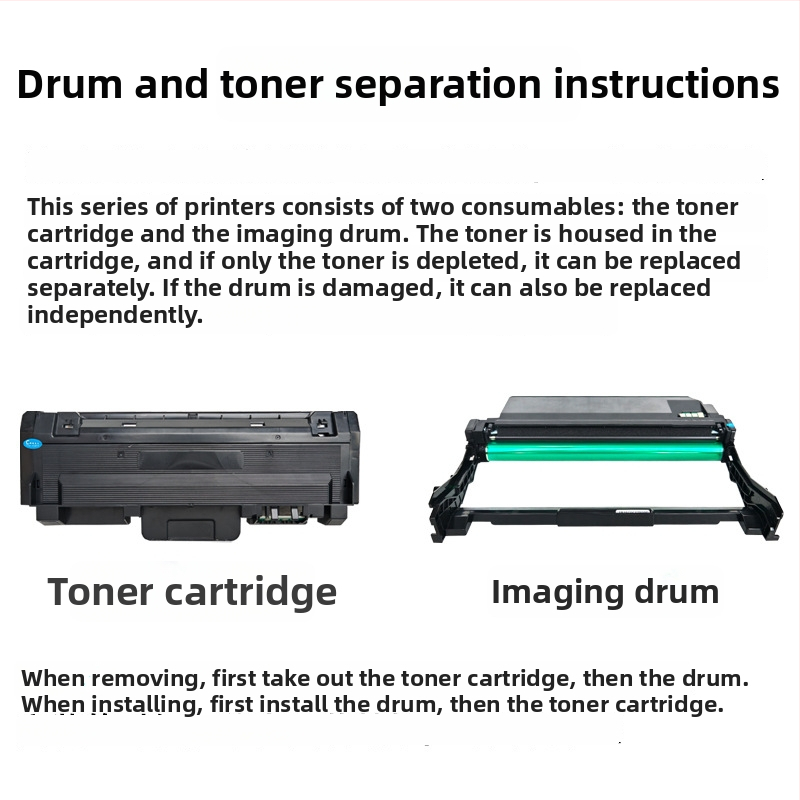 Drum and toner separation instructions

This series of printers consists of two consumables: the toner cartridge and the imaging drum. The toner is housed in the cartridge, and if only the toner is depleted, it can be replaced separately. If the drum is damaged, it can also be replaced independently.

Toner cartridge

Imaging drum

When removing, first take out the toner cartridge, then the drum. When installing, first install the drum, then the toner cartridge.