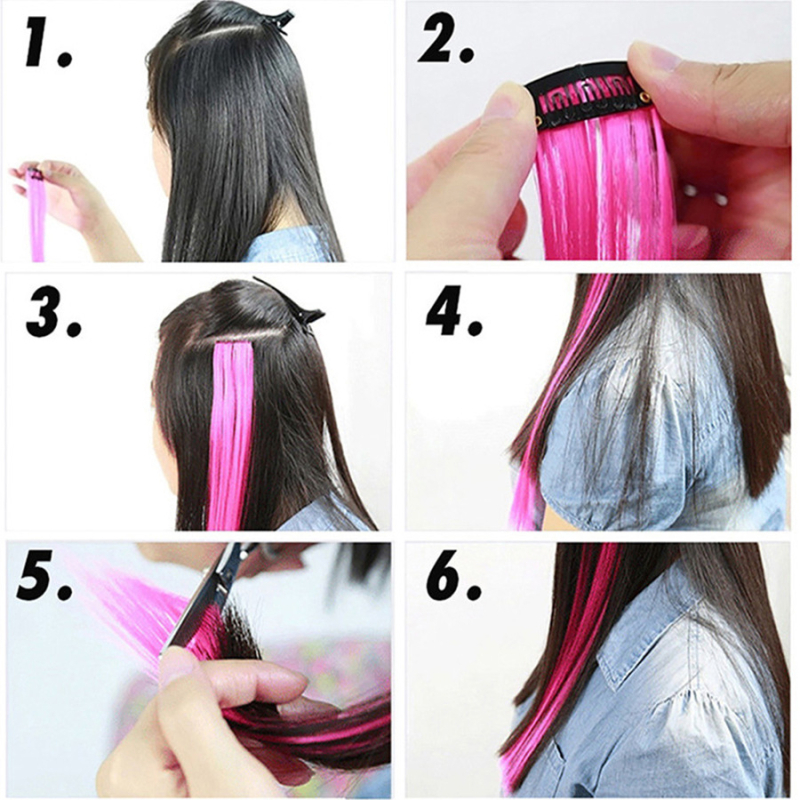 1.

2.

3.

4.

5.

6.