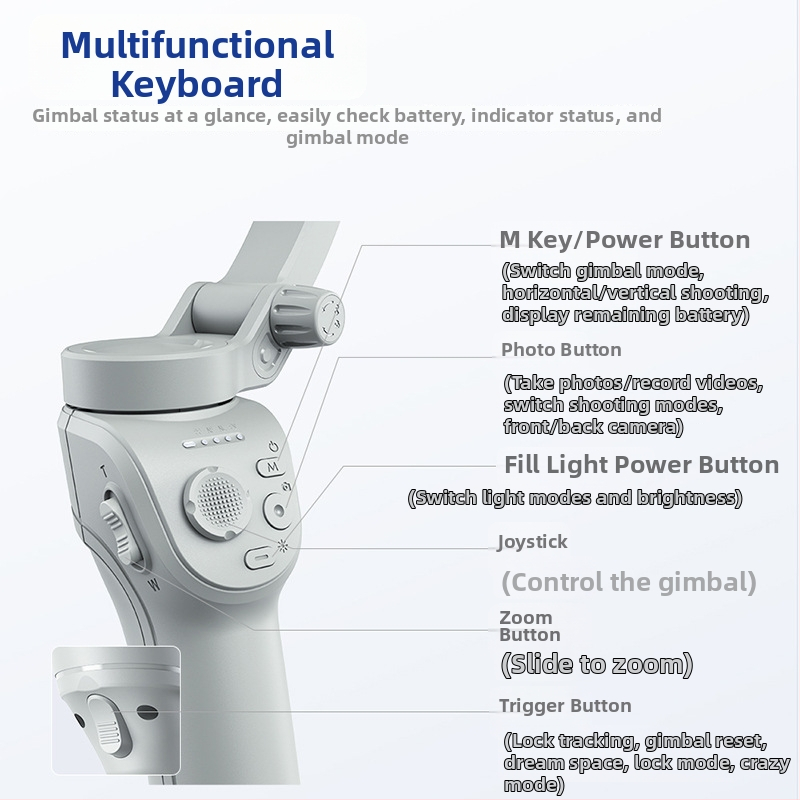 Multifunctional Keyboard

Gimbal status at a glance, easily check battery, indicator status, and gimbal mode

M Key/Power Button

(Switch gimbal mode, horizontal/vertical shooting, display remaining battery)

Photo Button

(Take photos/record videos, switch shooting modes, front/back camera)

Fill Light Power Button

(Switch light modes and brightness)

Joystick

(Control the gimbal)

Zoom Button

(Slide to zoom)

Trigger Button

(Lock tracking, gimbal reset, dream space, lock mode, crazy mode)

T

W

M