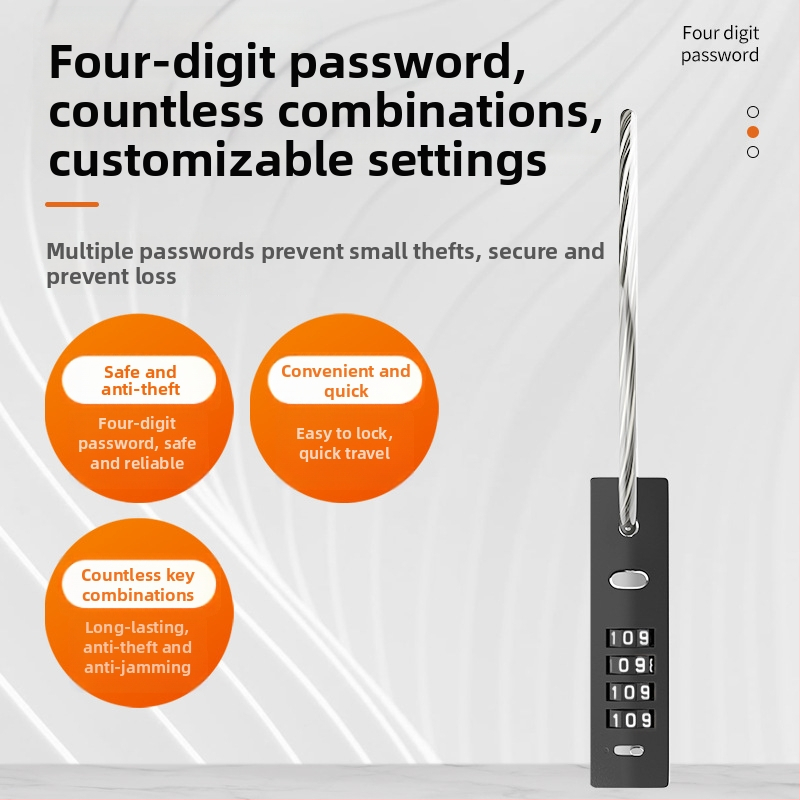 Four digit password

Four-digit password, countless combinations, customizable settings

Multiple passwords prevent small thefts, secure and prevent loss

Safe and anti-theft

Four-digit password, safe and reliable

Convenient and quick

Easy to lock, quick travel

Countless key combinations

Long-lasting, anti-theft and anti-jamming

109
098
109
109