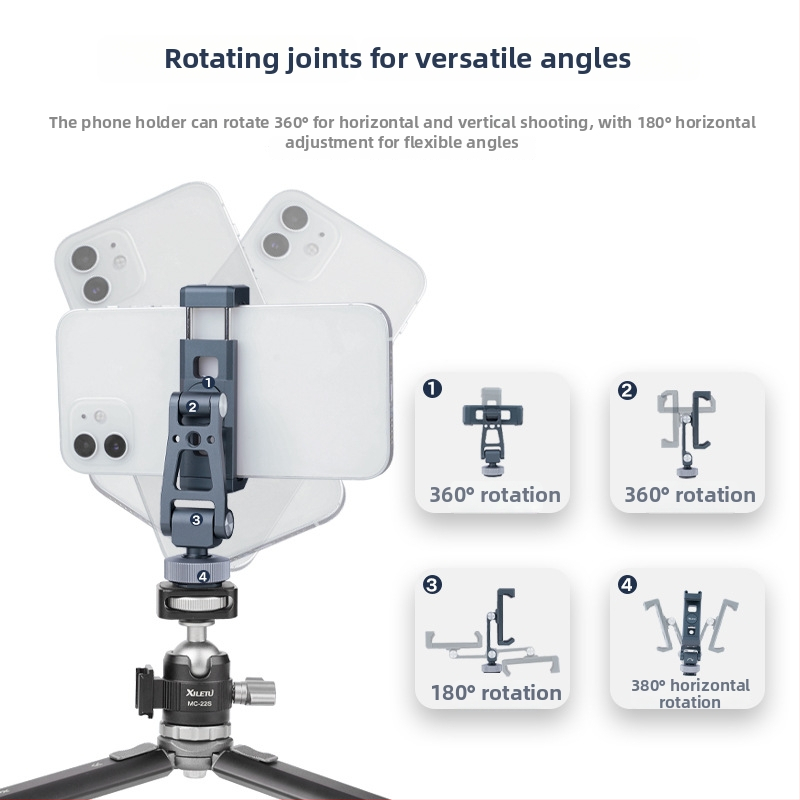 Rotating joints for versatile angles

The phone holder can rotate 360° for horizontal and vertical shooting, with 180° horizontal adjustment for flexible angles

1
2
3
4

XILETU
MC-22S

1
360° rotation

2
360° rotation

3
180° rotation

4
380° horizontal rotation