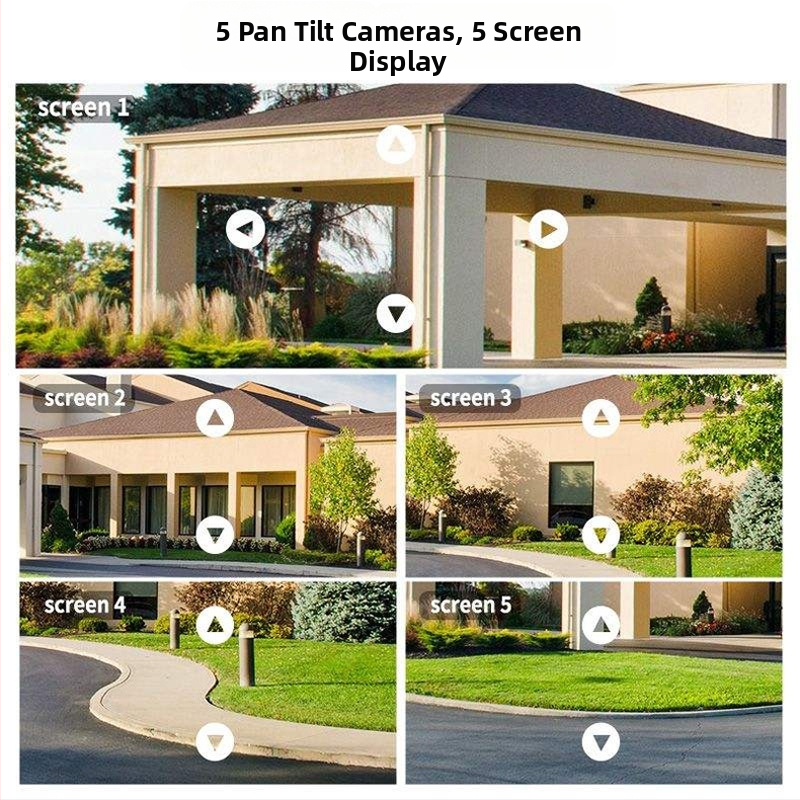 5 Pan Tilt Cameras, 5 Screen Display

screen 1

screen 2

screen 3

screen 4

screen 5