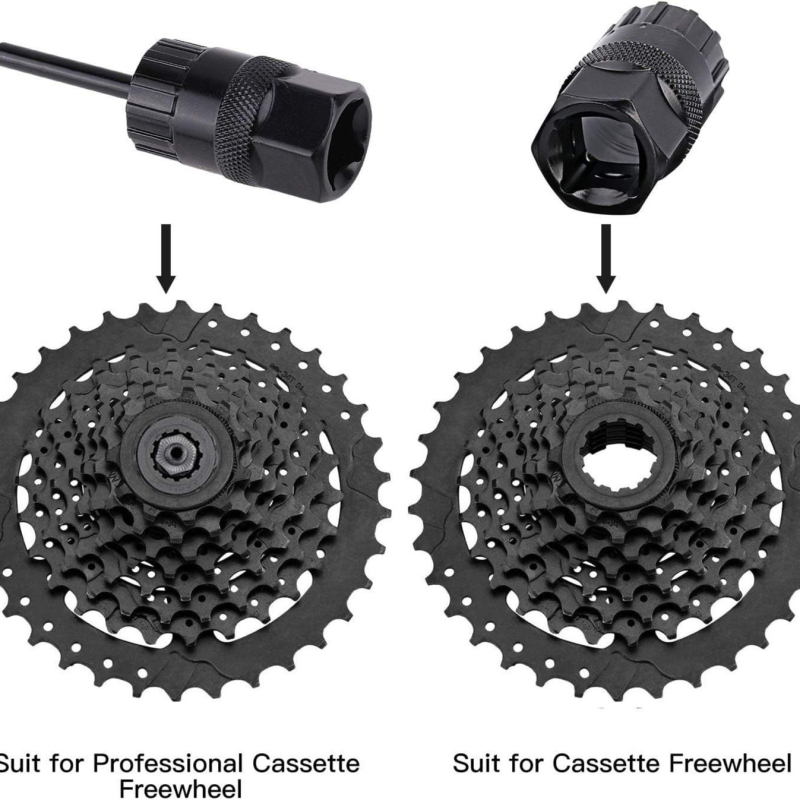 Suit for Professional Cassette Freewheel

Suit for Cassette Freewheel