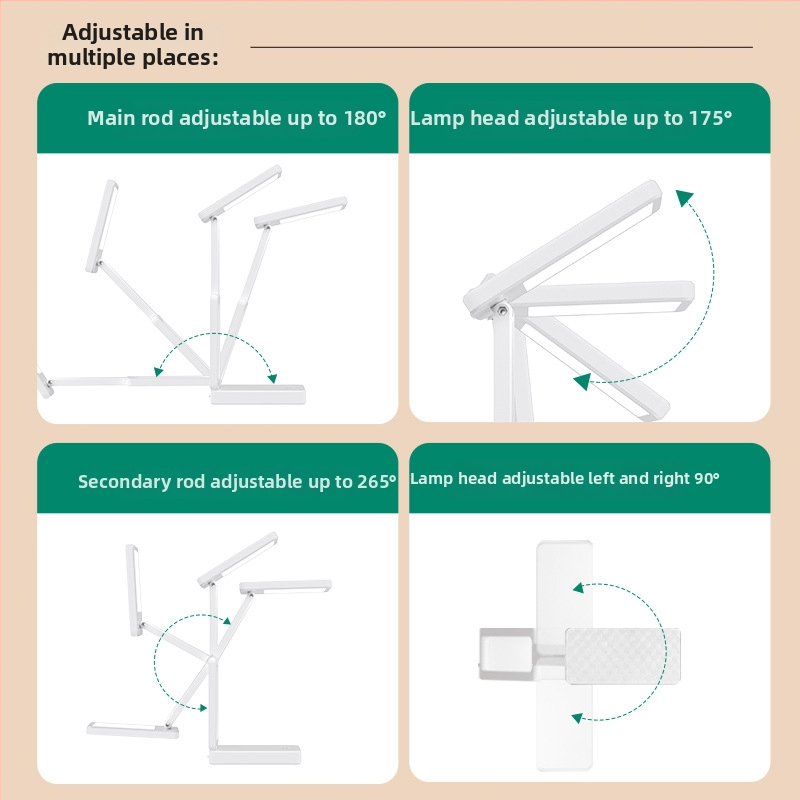 Adjustable in multiple places:

Main rod adjustable up to 180°

Lamp head adjustable up to 175°

Secondary rod adjustable up to 265°

Lamp head adjustable left and right 90°