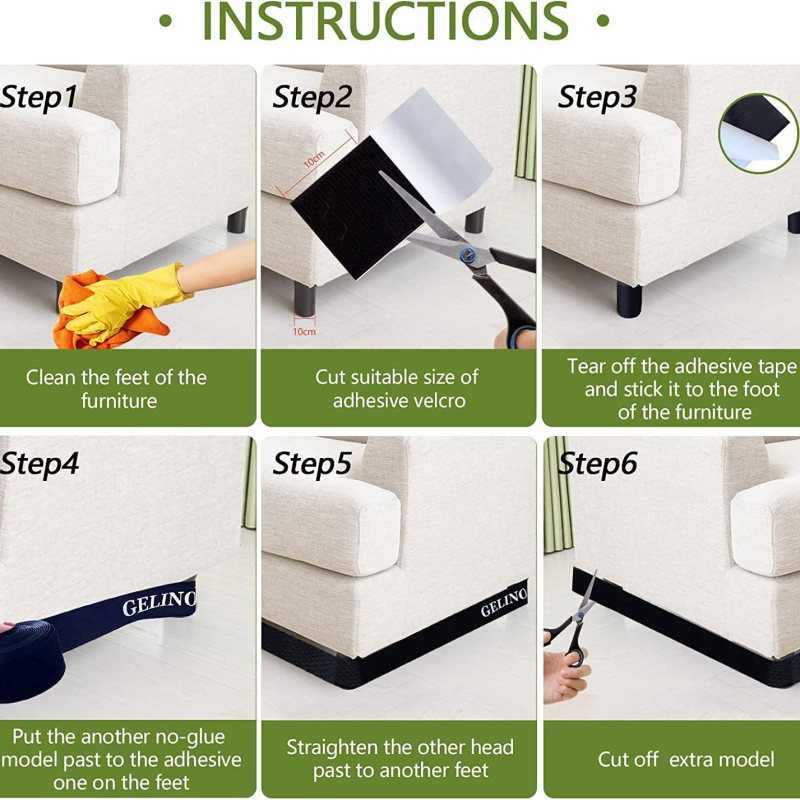 • INSTRUCTIONS •

Step1

Clean the feet of the furniture

Step2

10cm

10cm

Cut suitable size of adhesive velcro

Step3

Tear off the adhesive tape and stick it to the foot of the furniture

Step4

GELINO

Put the another no-glue model past to the adhesive one on the feet

Step5

GELINO

Straighten the other head past to another feet

Step6

Cut off extra model