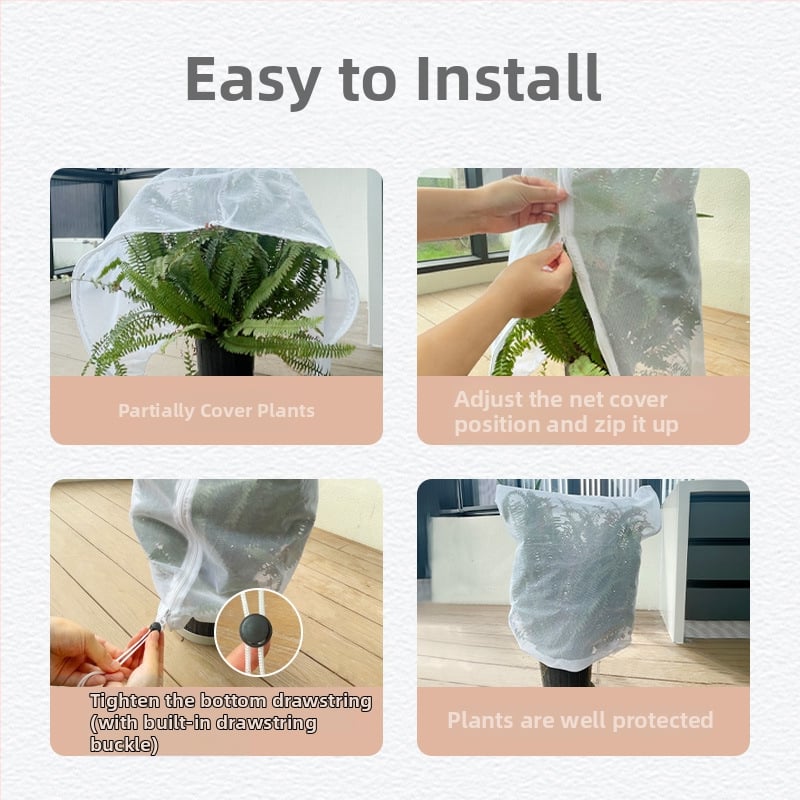 Easy to Install

Partially Cover Plants

Adjust the net cover position and zip it up

Tighten the bottom drawstring (with built-in drawstring buckle)

Plants are well protected