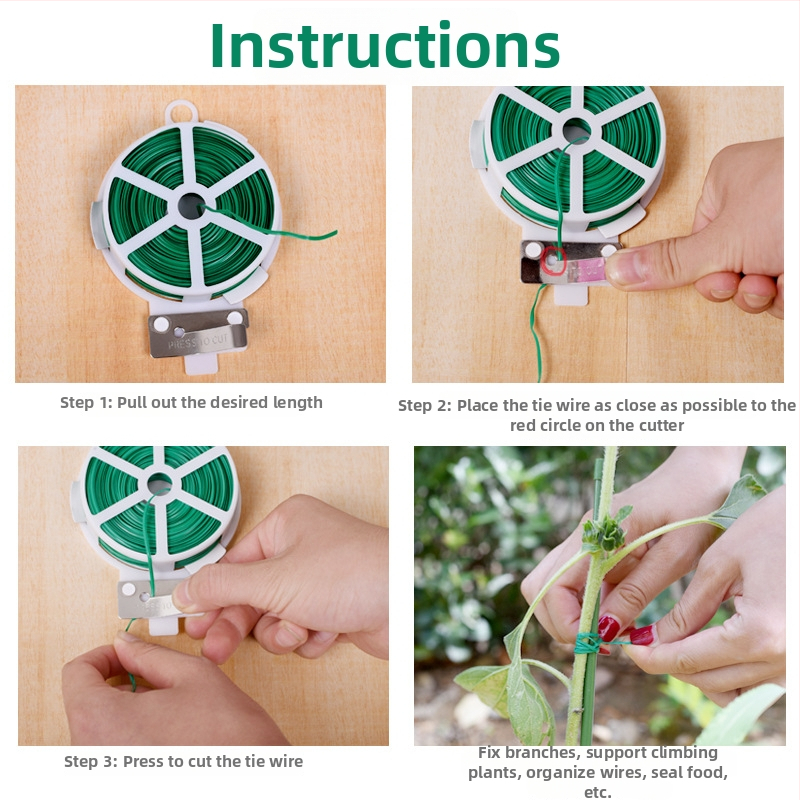 Instructions

PRESS TO CUT

Step 1: Pull out the desired length

Step 2: Place the tie wire as close as possible to the red circle on the cutter

Step 3: Press to cut the tie wire

Fix branches, support climbing plants, organize wires, seal food, etc.