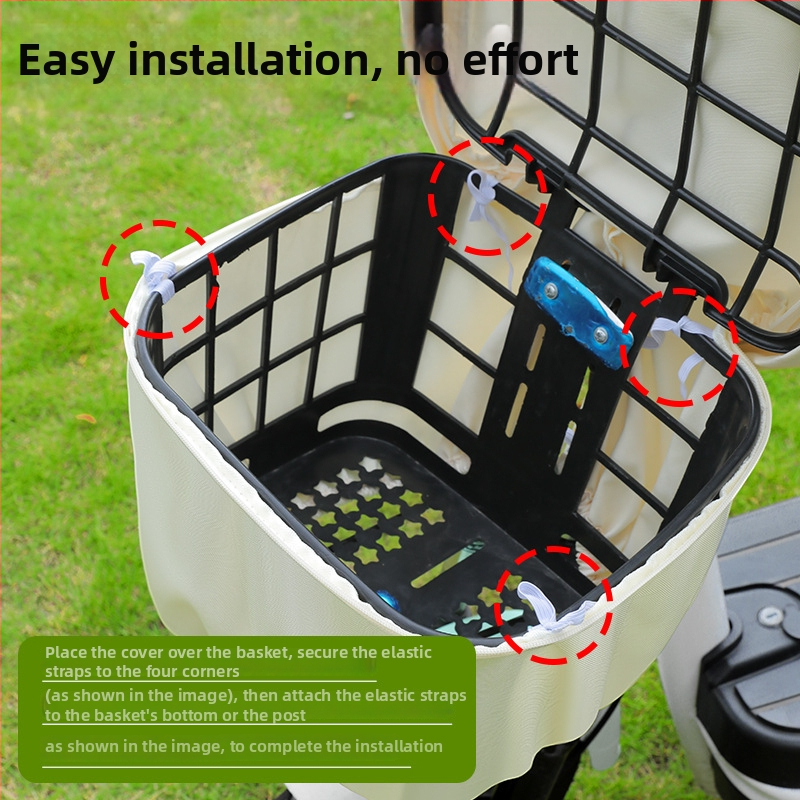 Easy installation, no effort

Place the cover over the basket, secure the elastic straps to the four corners

(as shown in the image), then attach the elastic straps to the basket's bottom or the post

as shown in the image, to complete the installation