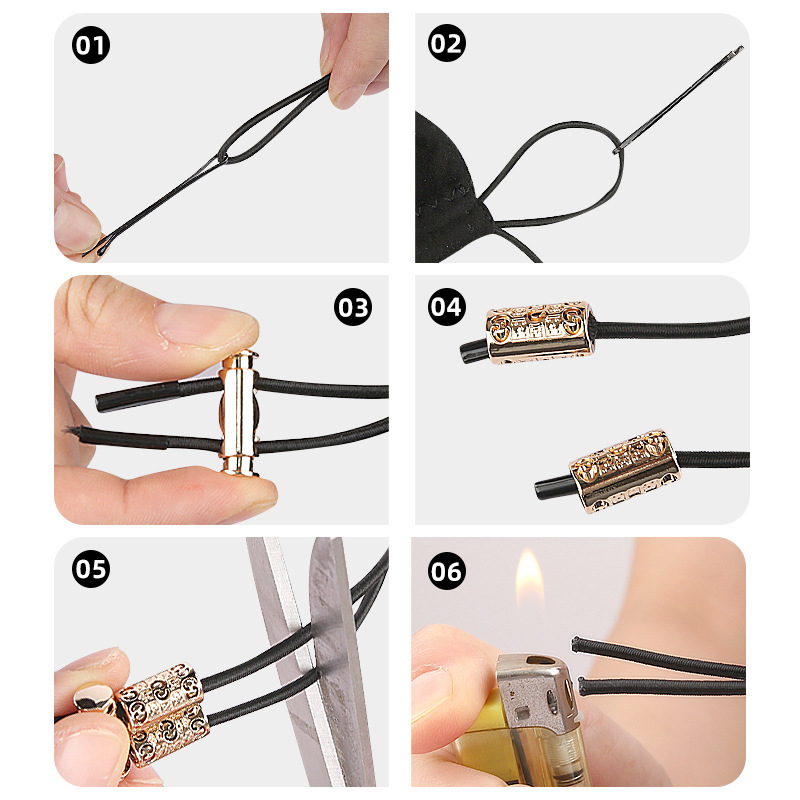 01

02

03

04

05

06