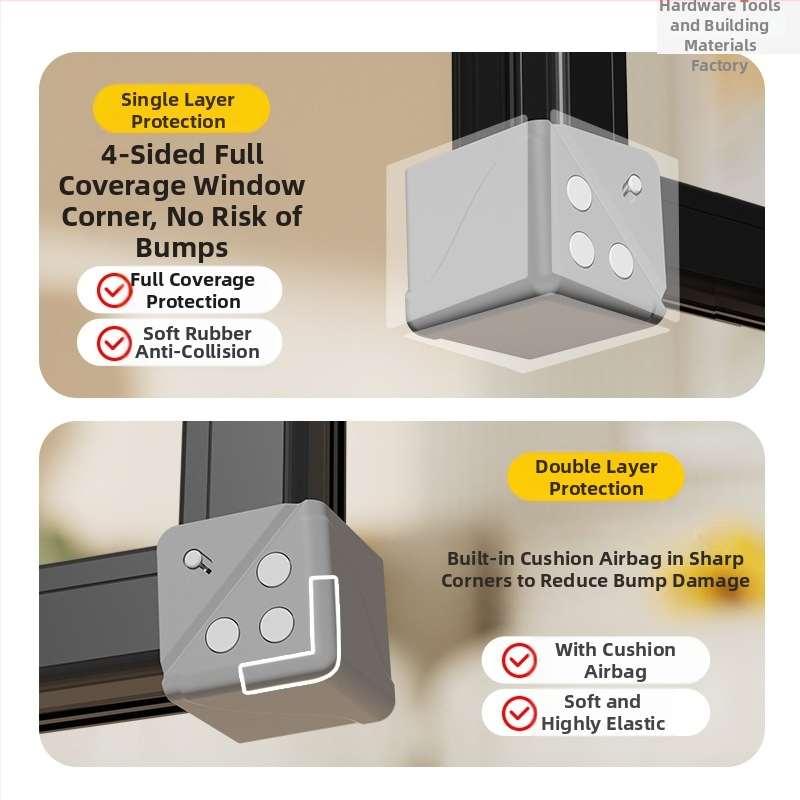 Hardware Tools and Building Materials Factory

Single Layer Protection

4-Sided Full Coverage Window Corner, No Risk of Bumps

Full Coverage Protection

Soft Rubber Anti-Collision

Double Layer Protection

Built-in Cushion Airbag in Sharp Corners to Reduce Bump Damage

With Cushion Airbag

Soft and Highly Elastic