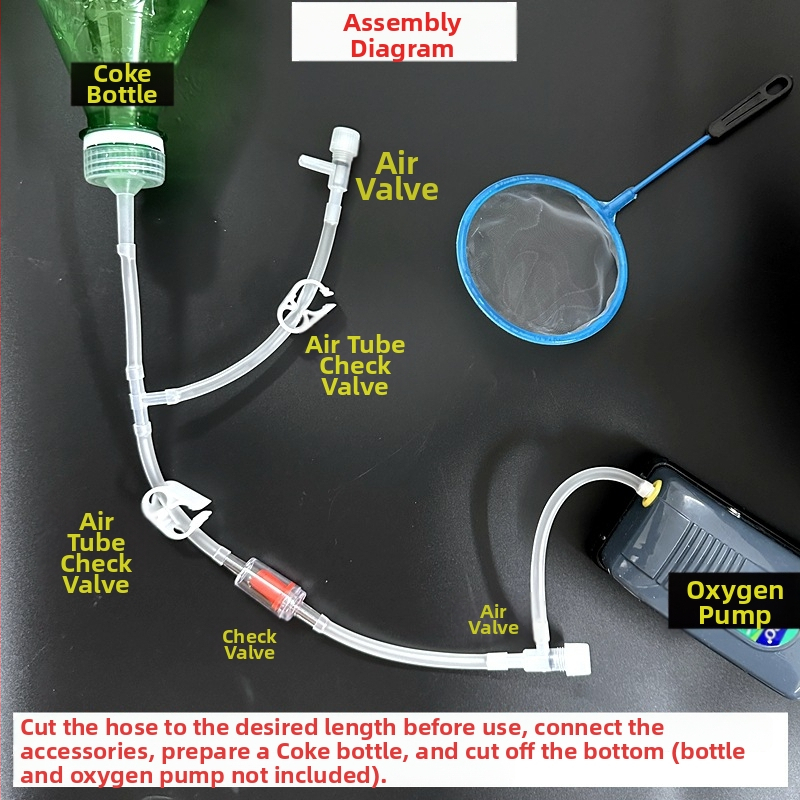 Assembly Diagram

Coke Bottle

Air Valve

Air Tube Check Valve

Air Tube Check Valve

Check Valve

Air Valve

Oxygen Pump

Cut the hose to the desired length before use, connect the accessories, prepare a Coke bottle, and cut off the bottom (bottle and oxygen pump not included).