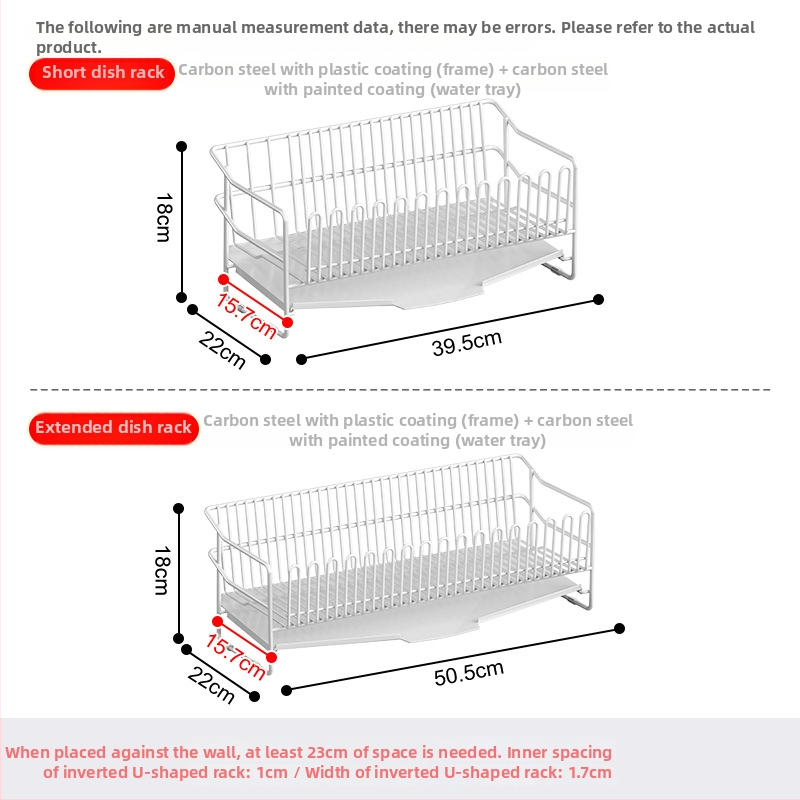 The following are manual measurement data, there may be errors. Please refer to the actual product.

Short dish rack

Carbon steel with plastic coating (frame) + carbon steel with painted coating (water tray)

18cm

15.7cm

22cm

39.5cm

Extended dish rack

Carbon steel with plastic coating (frame) + carbon steel with painted coating (water tray)

18cm

15.7cm

22cm

50.5cm

When placed against the wall, at least 23cm of space is needed. Inner spacing of inverted U-shaped rack: 1cm / Width of inverted U-shaped rack: 1.7cm