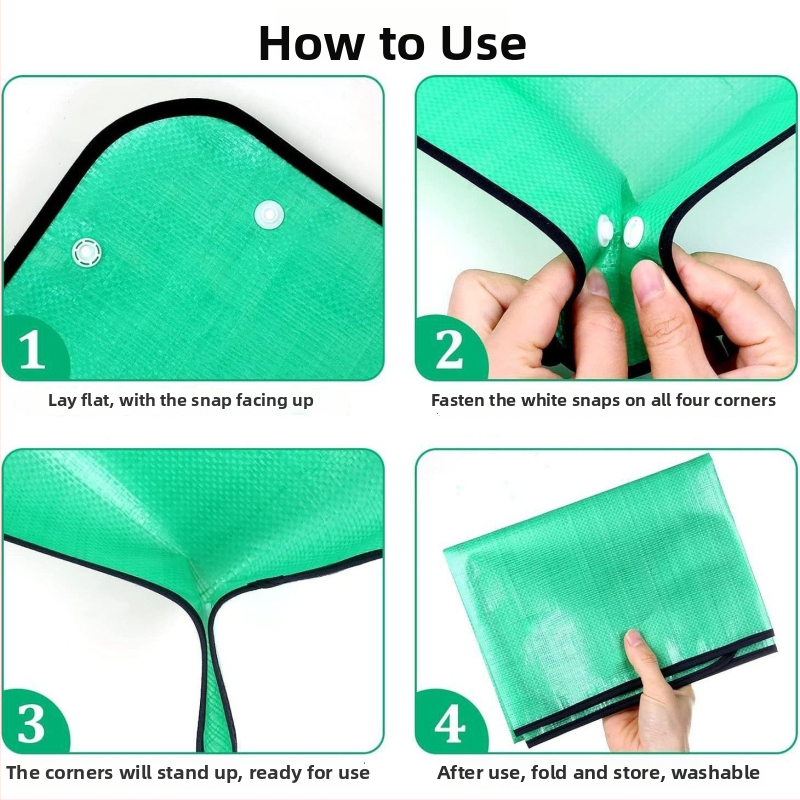 How to Use

1

Lay flat, with the snap facing up

2

Fasten the white snaps on all four corners

3

The corners will stand up, ready for use

4

After use, fold and store, washable