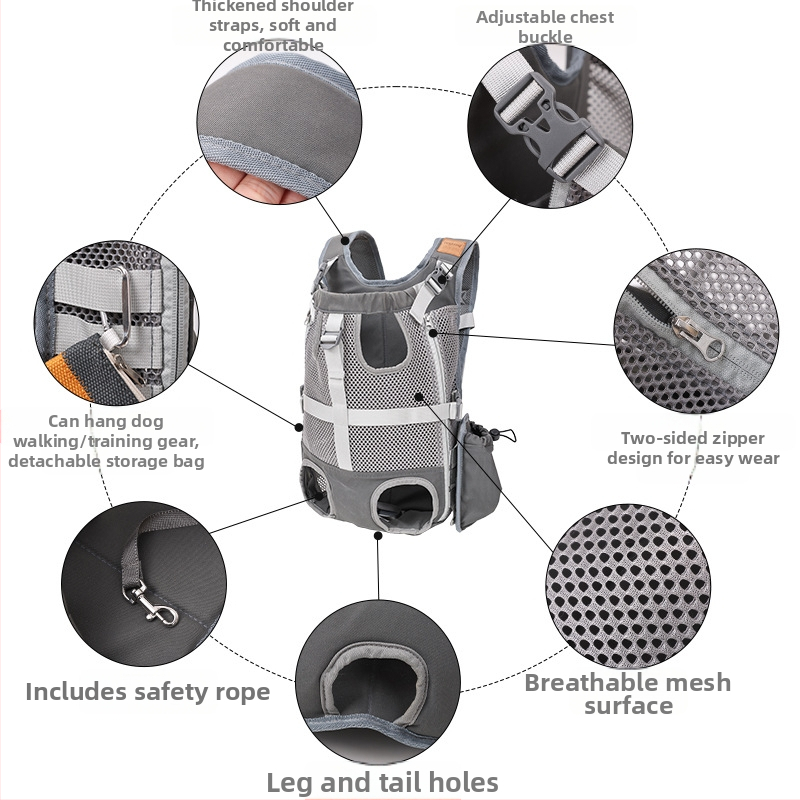 Thickened shoulder straps, soft and comfortable

Adjustable chest buckle

Can hang dog walking/training gear, detachable storage bag

Two-sided zipper design for easy wear

Includes safety rope

Breathable mesh surface

Leg and tail holes