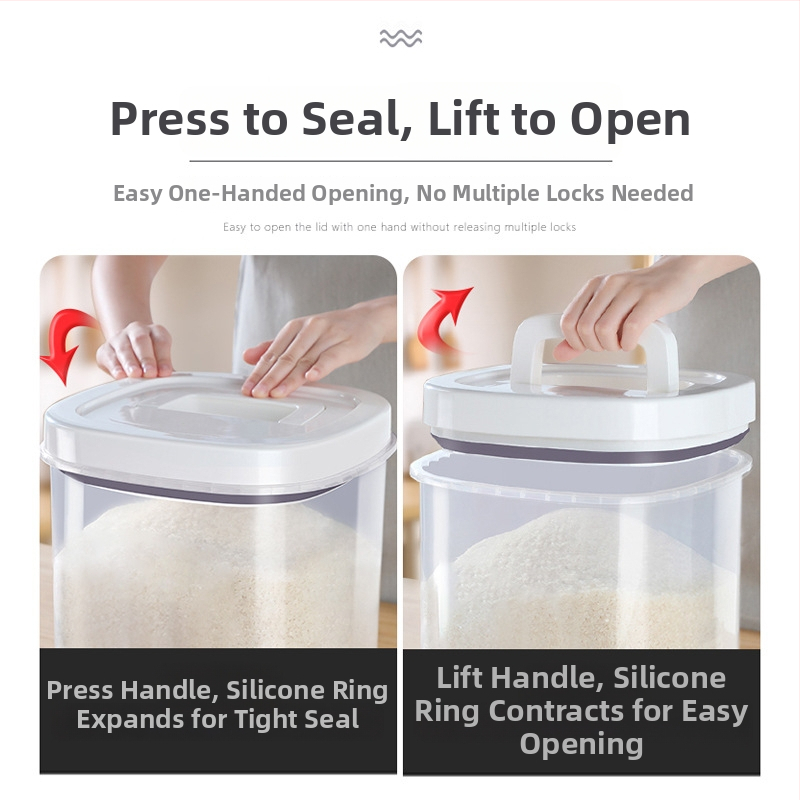 Press to Seal, Lift to Open

Easy One-Handed Opening, No Multiple Locks Needed

Easy to open the lid with one hand without releasing multiple locks

Press Handle, Silicone Ring Expands for Tight Seal

Lift Handle, Silicone Ring Contracts for Easy Opening