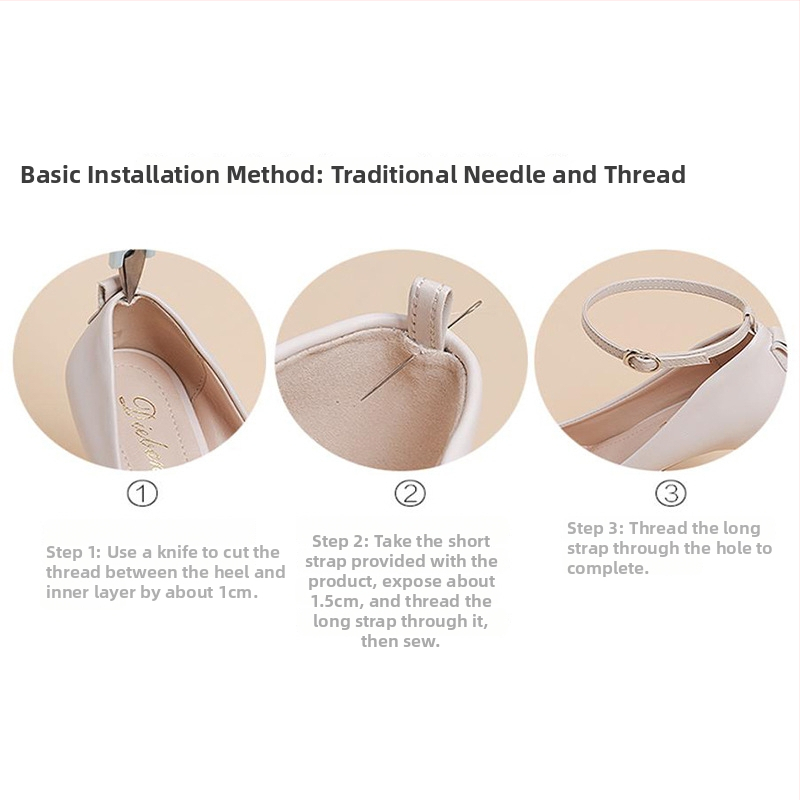 Basic Installation Method: Traditional Needle and Thread

①

Step 1: Use a knife to cut the thread between the heel and inner layer by about 1cm.

②

Step 2: Take the short strap provided with the product, expose about 1.5cm, and thread the long strap through it, then sew.

③

Step 3: Thread the long strap through the hole to complete.