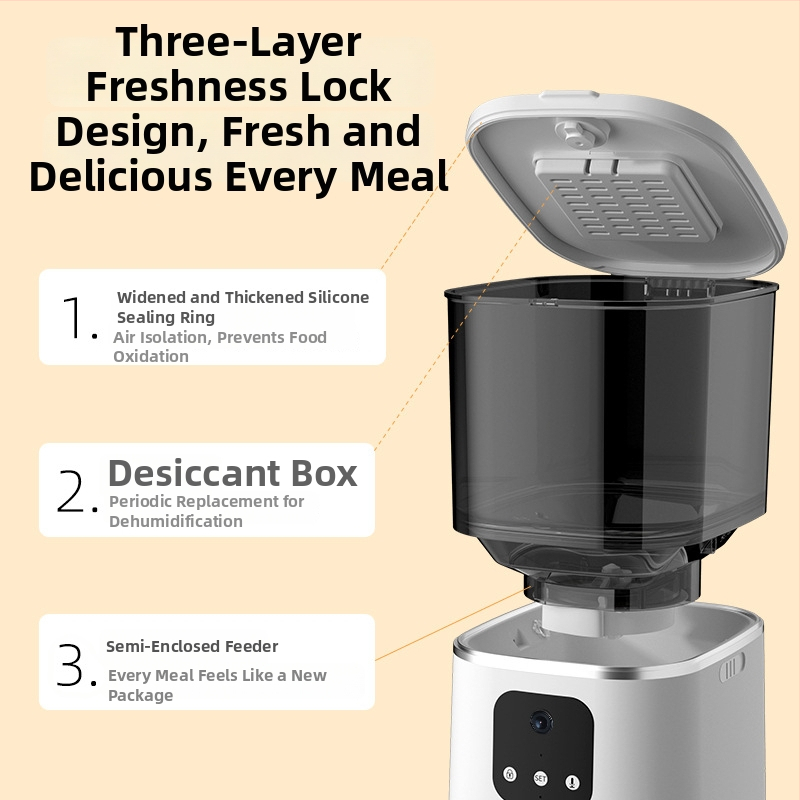 Three-Layer Freshness Lock Design, Fresh and Delicious Every Meal

1. Widened and Thickened Silicone Sealing Ring
Air Isolation, Prevents Food Oxidation

2. Desiccant Box
Periodic Replacement for Dehumidification

3. Semi-Enclosed Feeder
Every Meal Feels Like a New Package

SET