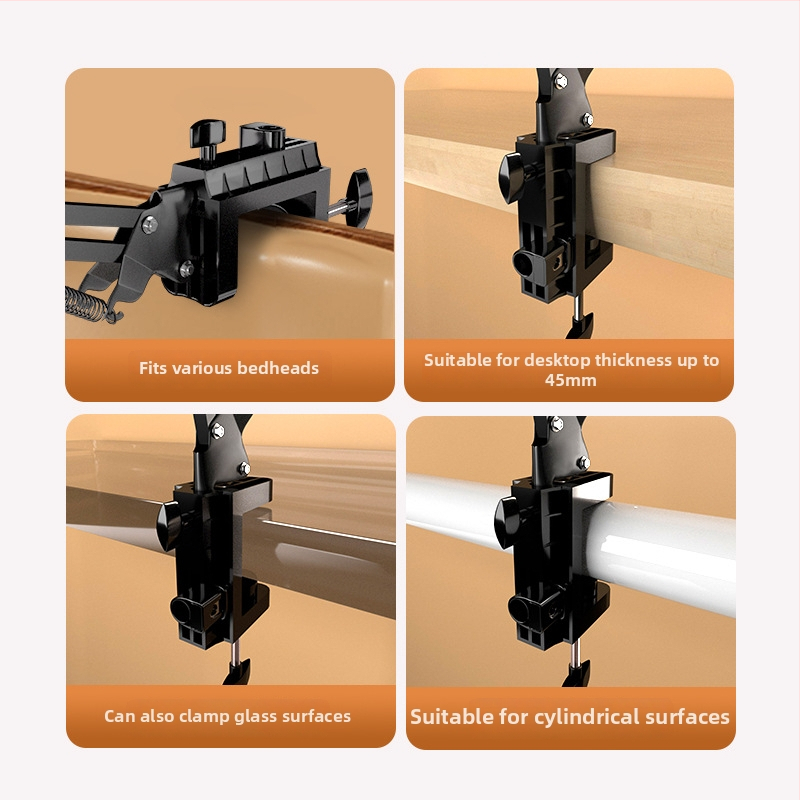 Fits various bedheads

Suitable for desktop thickness up to 45mm

Can also clamp glass surfaces

Suitable for cylindrical surfaces