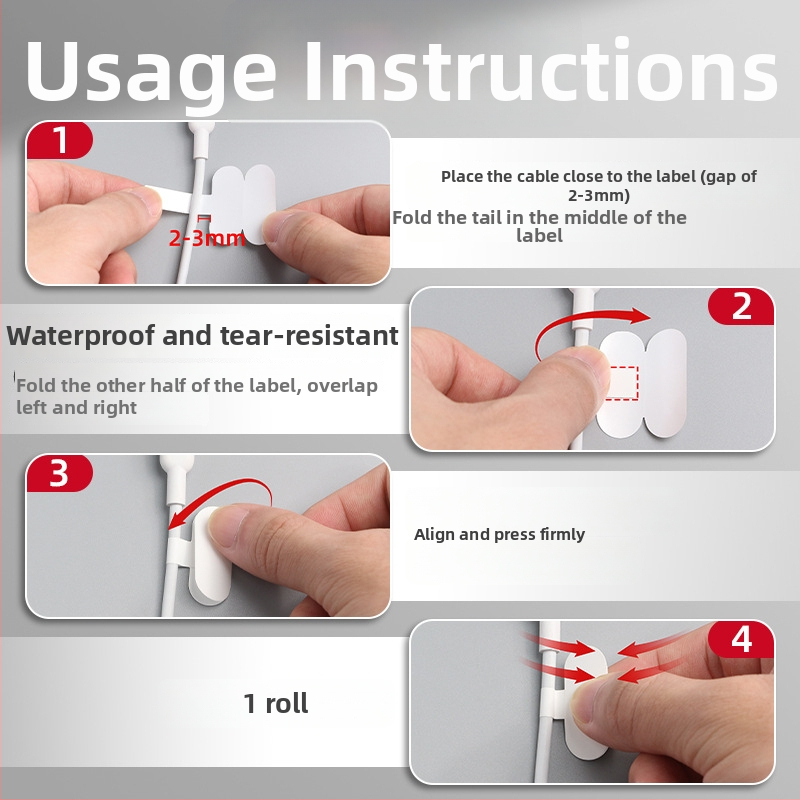 Usage Instructions

1

2-3mm

Place the cable close to the label (gap of 2-3mm)

Fold the tail in the middle of the label

Waterproof and tear-resistant

Fold the other half of the label, overlap left and right

2

3

Align and press firmly

1 roll

4