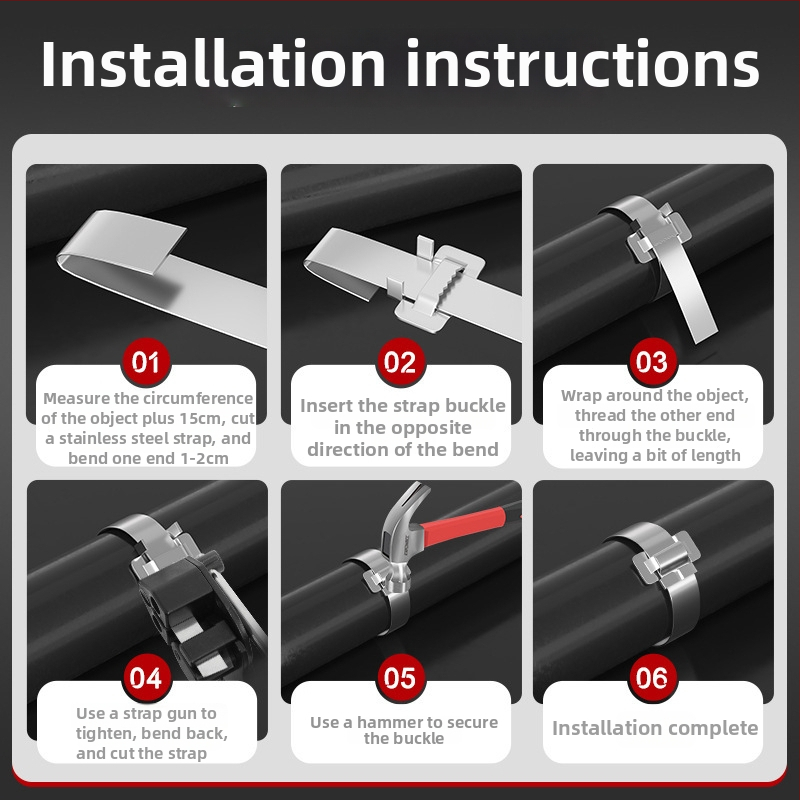 Installation instructions

01
Measure the circumference of the object plus 15cm, cut a stainless steel strap, and bend one end 1-2cm

02
Insert the strap buckle in the opposite direction of the bend

03
Wrap around the object, thread the other end through the buckle, leaving a bit of length

04
Use a strap gun to tighten, bend back, and cut the strap

05
Use a hammer to secure the buckle

06
Installation complete