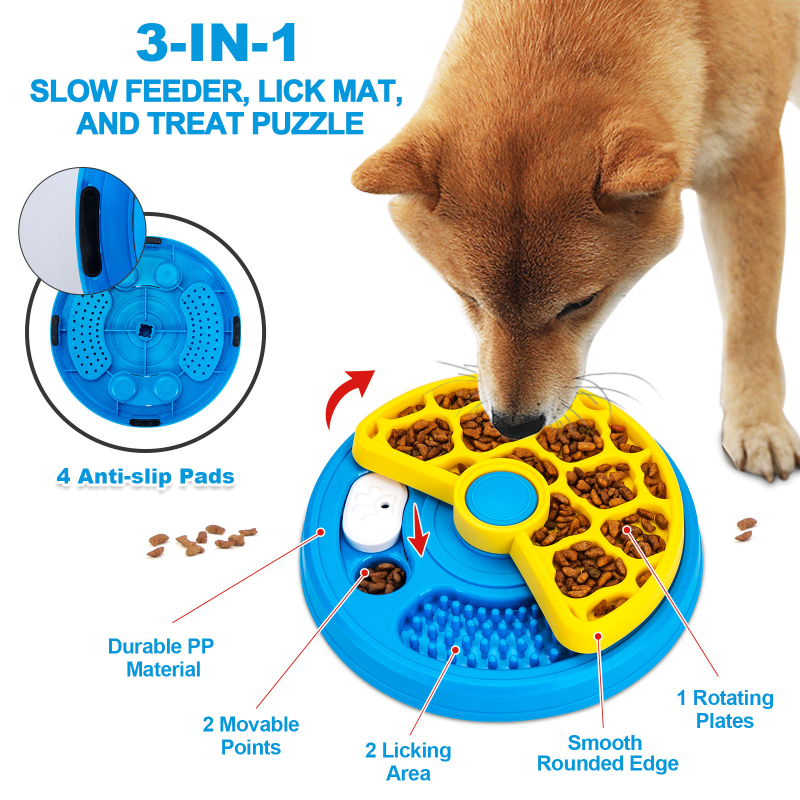 3-IN-1
SLOW FEEDER, LICK MAT, AND TREAT PUZZLE

4 Anti-slip Pads

Durable PP Material

2 Movable Points

2 Licking Area

Smooth Rounded Edge

1 Rotating Plates