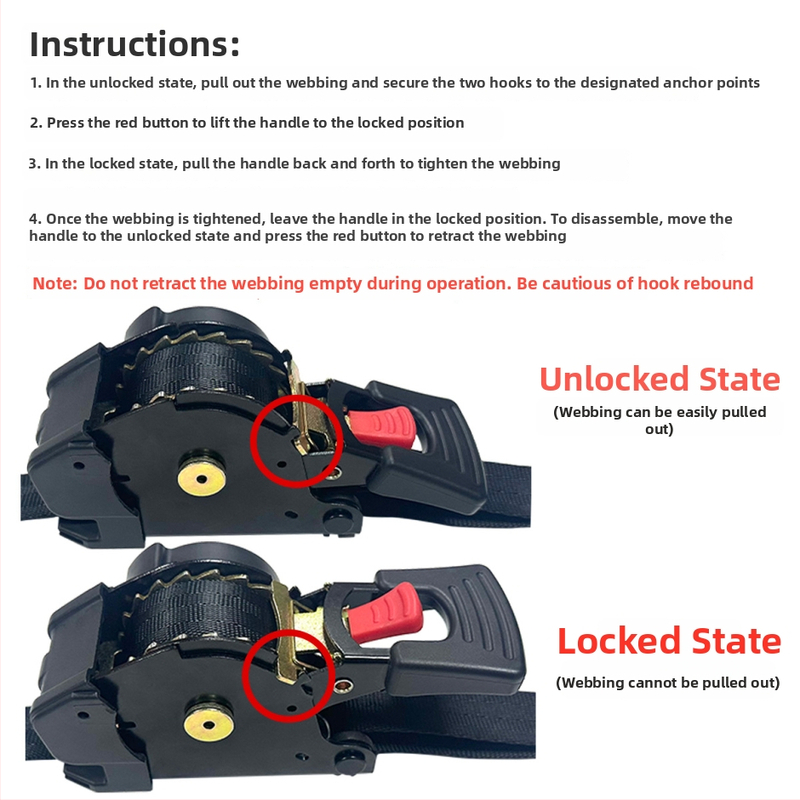 Instructions:

1. In the unlocked state, pull out the webbing and secure the two hooks to the designated anchor points

2. Press the red button to lift the handle to the locked position

3. In the locked state, pull the handle back and forth to tighten the webbing

4. Once the webbing is tightened, leave the handle in the locked position. To disassemble, move the handle to the unlocked state and press the red button to retract the webbing

Note: Do not retract the webbing empty during operation. Be cautious of hook rebound

Unlocked State
(Webbing can be easily pulled out)

Locked State
(Webbing cannot be pulled out)