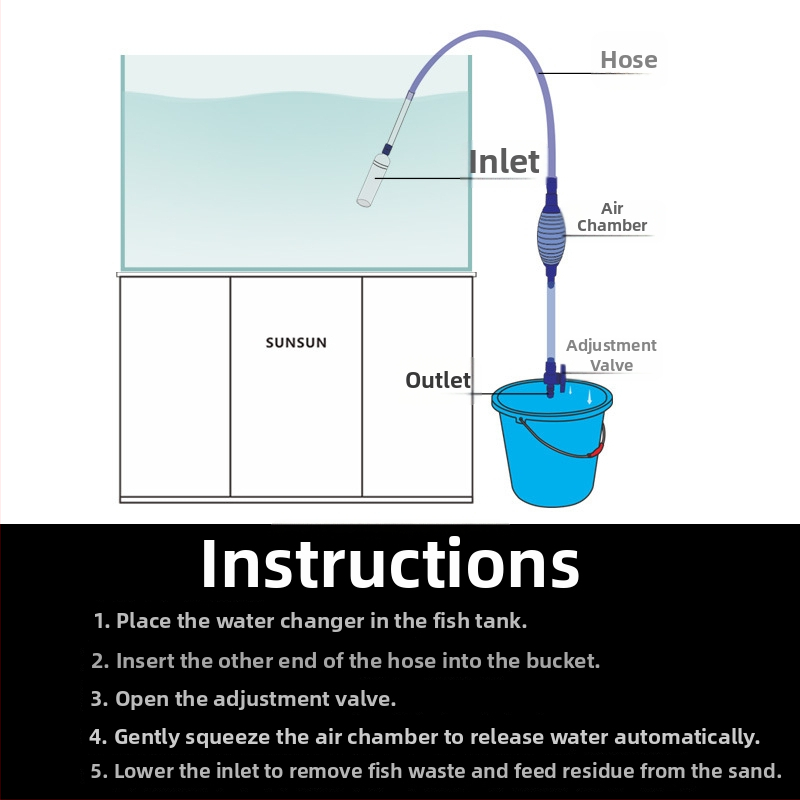 Hose

Inlet

Air Chamber

SUNSUN

Adjustment Valve

Outlet

Instructions

1. Place the water changer in the fish tank.

2. Insert the other end of the hose into the bucket.

3. Open the adjustment valve.

4. Gently squeeze the air chamber to release water automatically.

5. Lower the inlet to remove fish waste and feed residue from the sand.