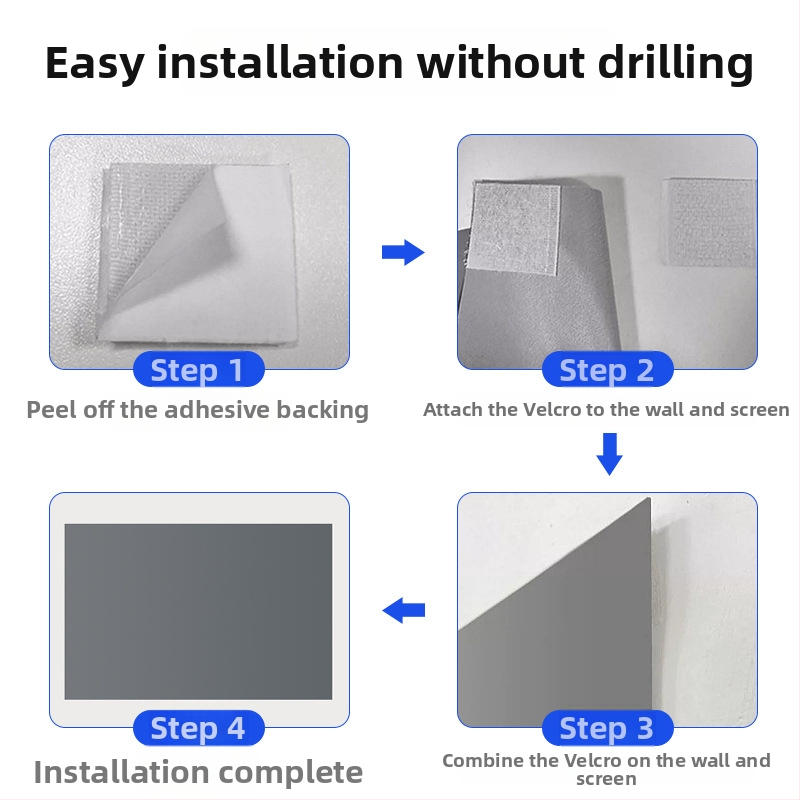 Easy installation without drilling

Step 1
Peel off the adhesive backing

Step 2
Attach the Velcro to the wall and screen

Step 3
Combine the Velcro on the wall and screen

Step 4
Installation complete