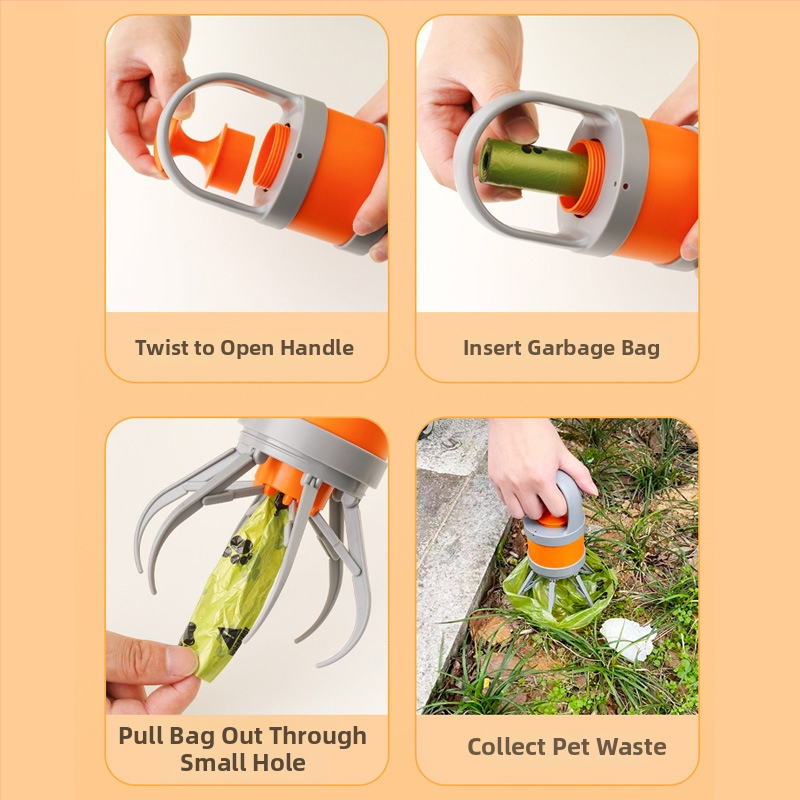 Twist to Open Handle

Insert Garbage Bag

Pull Bag Out Through Small Hole

Collect Pet Waste