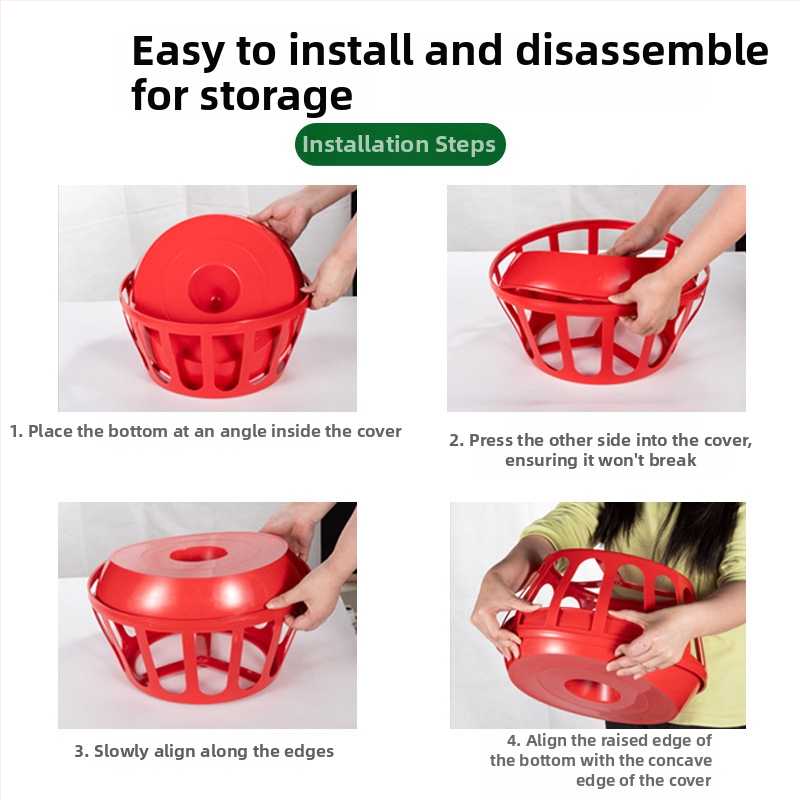 Easy to install and disassemble for storage

Installation Steps

1. Place the bottom at an angle inside the cover

2. Press the other side into the cover, ensuring it won't break

3. Slowly align along the edges

4. Align the raised edge of the bottom with the concave edge of the cover