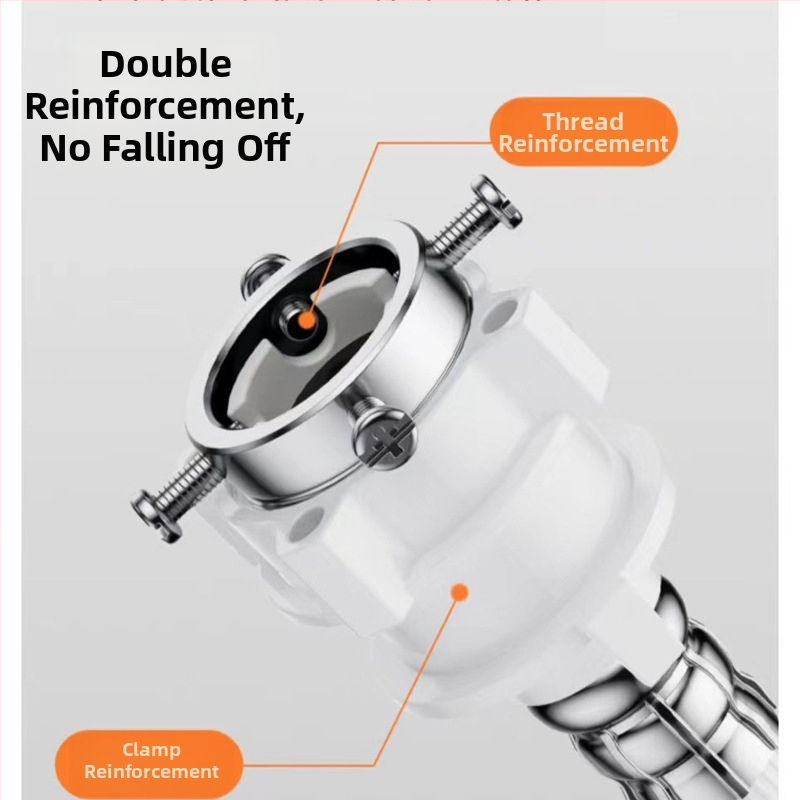 Double Reinforcement, No Falling Off

Thread Reinforcement

Clamp Reinforcement