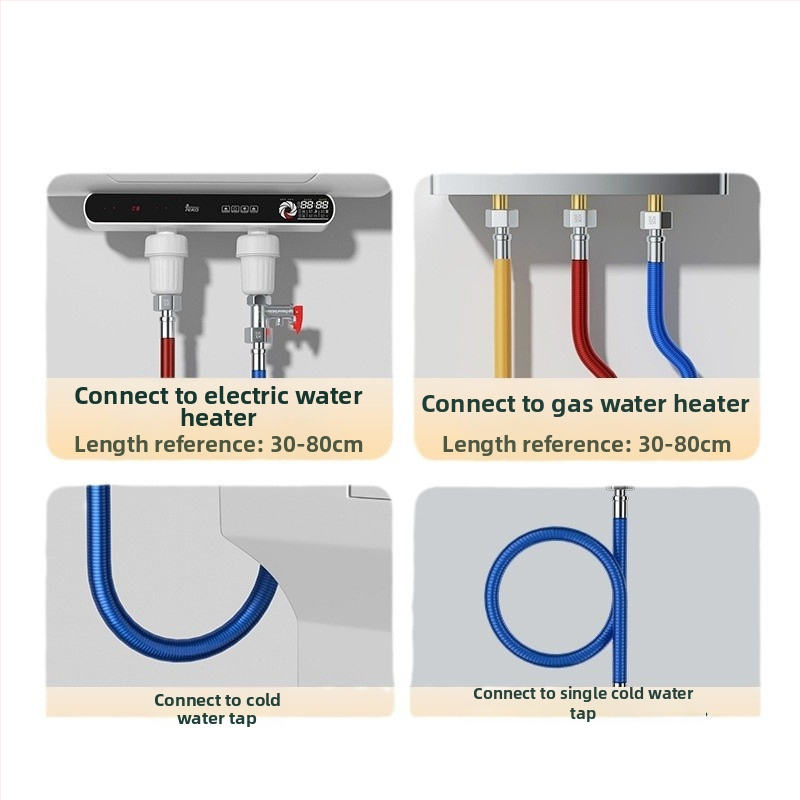 Connect to electric water heater
Length reference: 30-80cm

Connect to gas water heater
Length reference: 30-80cm

Connect to cold water tap

Connect to single cold water tap