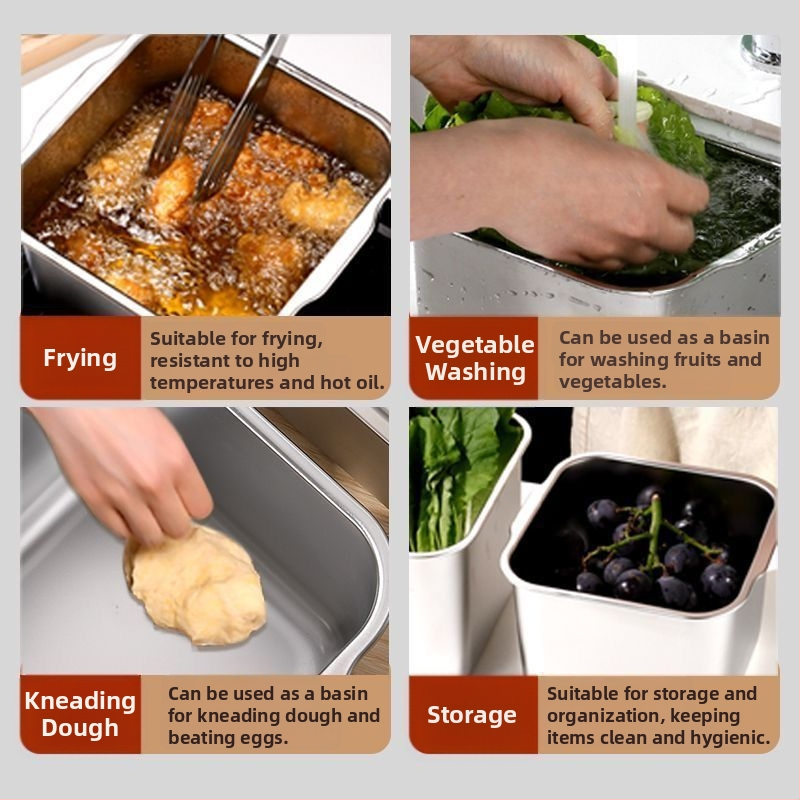 Frying

Suitable for frying, resistant to high temperatures and hot oil.

Vegetable Washing

Can be used as a basin for washing fruits and vegetables.

Kneading Dough

Can be used as a basin for kneading dough and beating eggs.

Storage

Suitable for storage and organization, keeping items clean and hygienic.